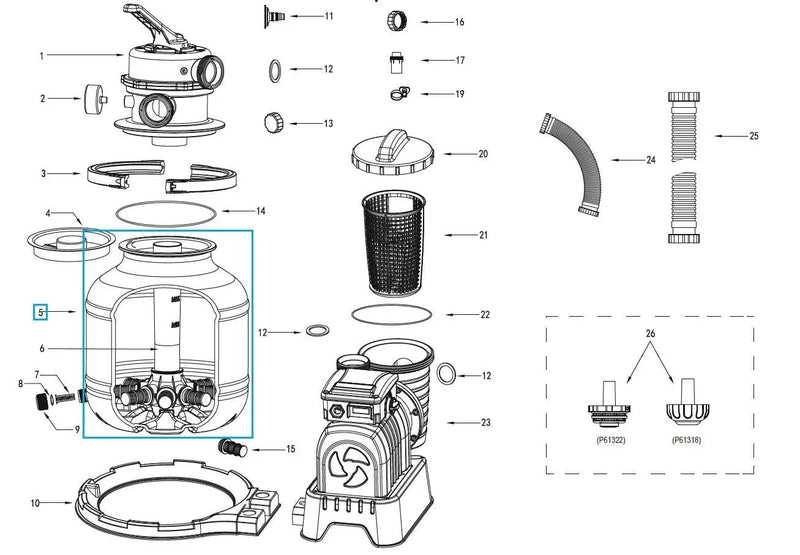 1
2
3
4
5
6
7
8
9
10
11
12
13
14
12
15
16
17
19
20
21
22
12
23
24
25
26
(P61322)
(P61318)