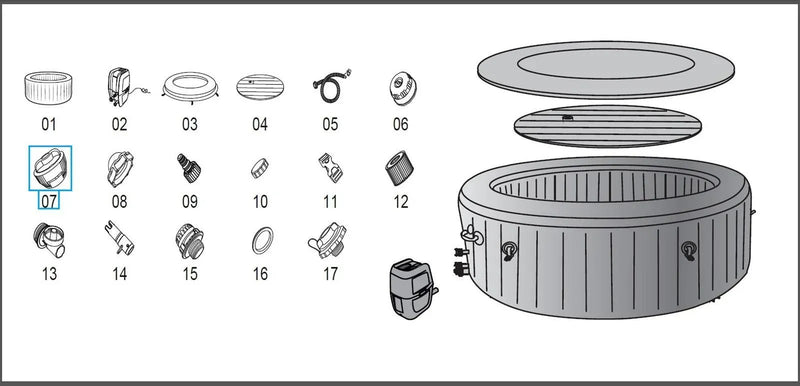 01 02 03 04 05 06
07 08 09 10 11 12
13 14 15 16 17