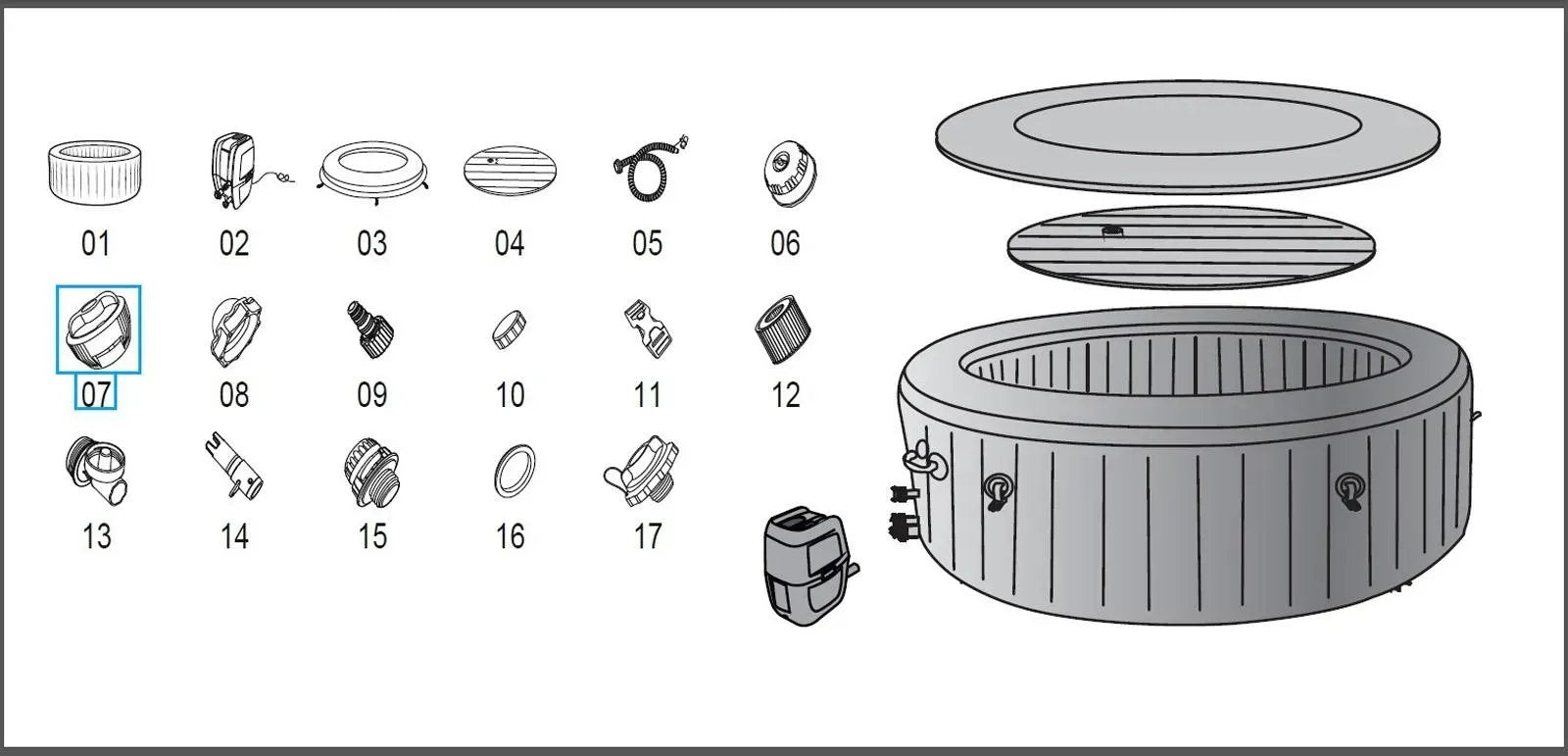 01 02 03 04 05 06

07 08 09 10 11 12

13 14 15 16 17